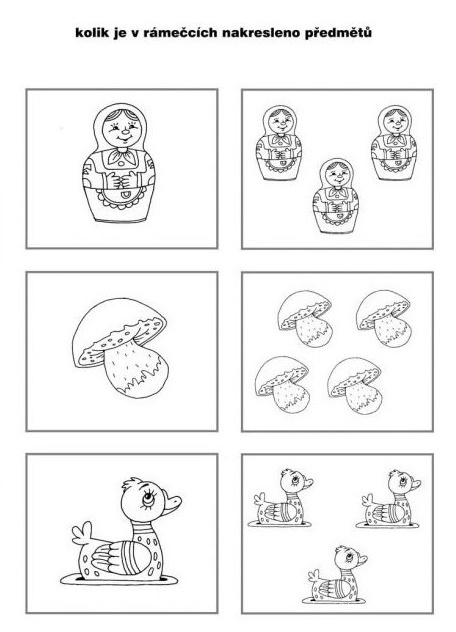 kolik je v rámečcích nakresleno předmětů